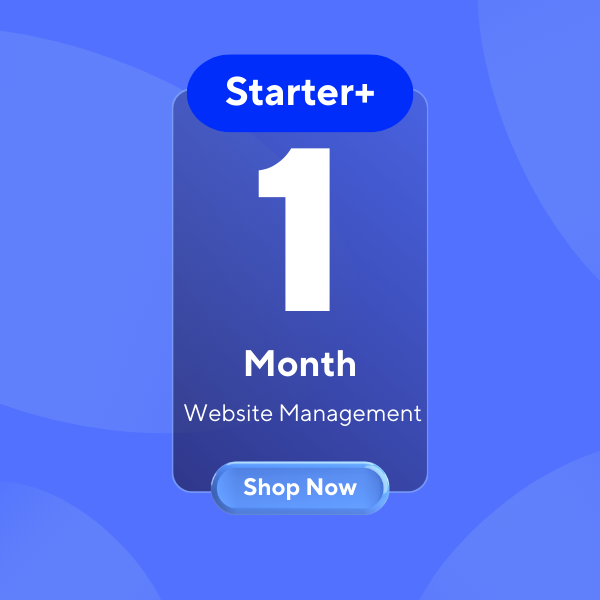 Starter+

1

Month

Website Management

Shop Now